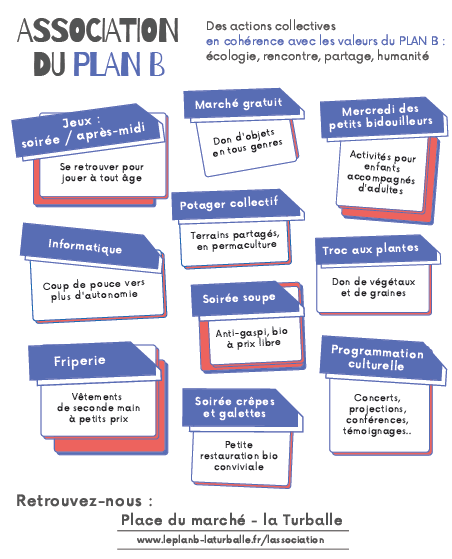 ASSOCIATION
DU PLAN B

Des actions collectives
en cohérence avec les valeurs du PLAN B :
écologie, rencontre, partage, humanité

Jeux :
soirée / après-midi

Se retrouver pour jouer à tout âge

Informatique

Coup de pouce vers plus d'autonomie

Friperie

Vêtements de seconde main à petits prix

Marché gratuit

Don d'objets en tous genres

Potager collectif

Terrains partagés, en permaculture

Soirée soupe

Anti-gaspi, bio à prix libre

Soirée crêpes et galettes

Petite restauration bio conviviale

Mercredi des petits bidouilleurs

Activités pour enfants accompagnés d'adultes

Troc aux plantes

Don de végétaux et de graines

Programmation culturelle

Concerts, projections, conférences, témoignages..

Retrouvez-nous :
Place du marché - la Turballe
www.leplanb-laturballe.fr/lassociation